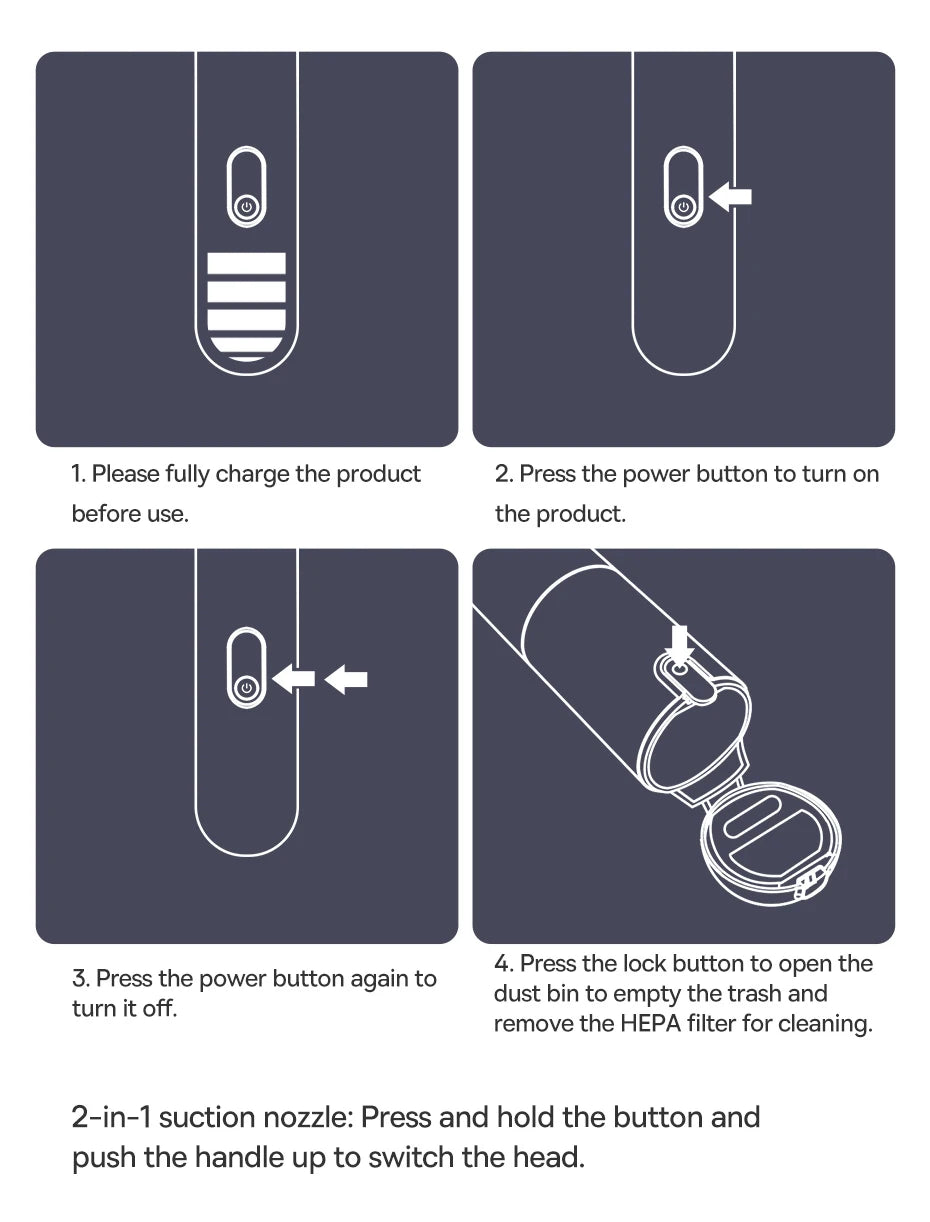 1. Please fully charge the product before use.

2. Press the power button to turn on the product.

3. Press the power button again to turn it off.

4. Press the lock button to open the dust bin to empty the trash and remove the HEPA filter for cleaning.

2-in-1 suction nozzle: Press and hold the button and push the handle up to switch the head.