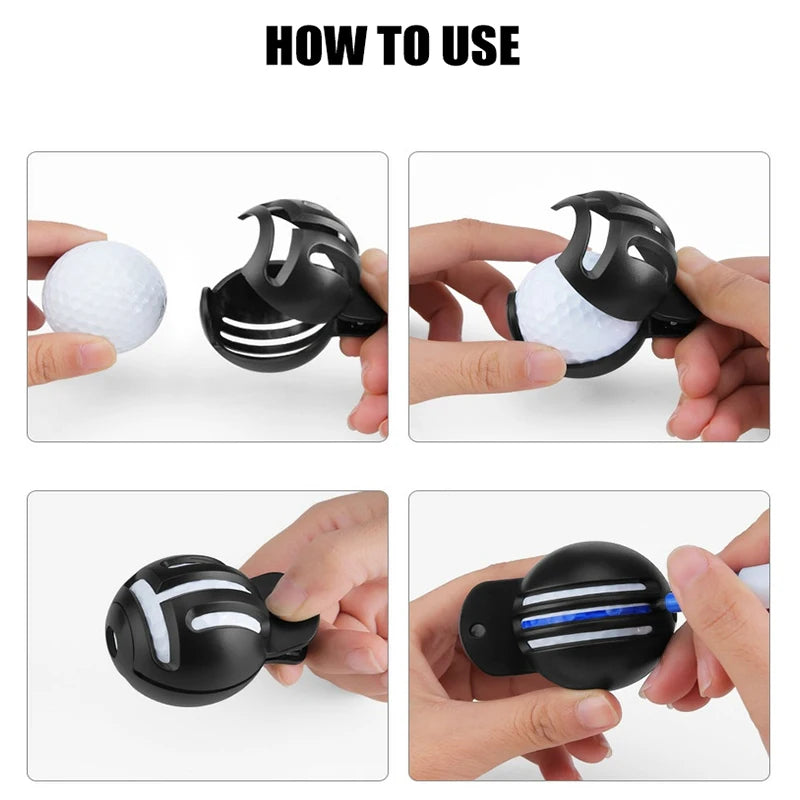 HOW TO USE