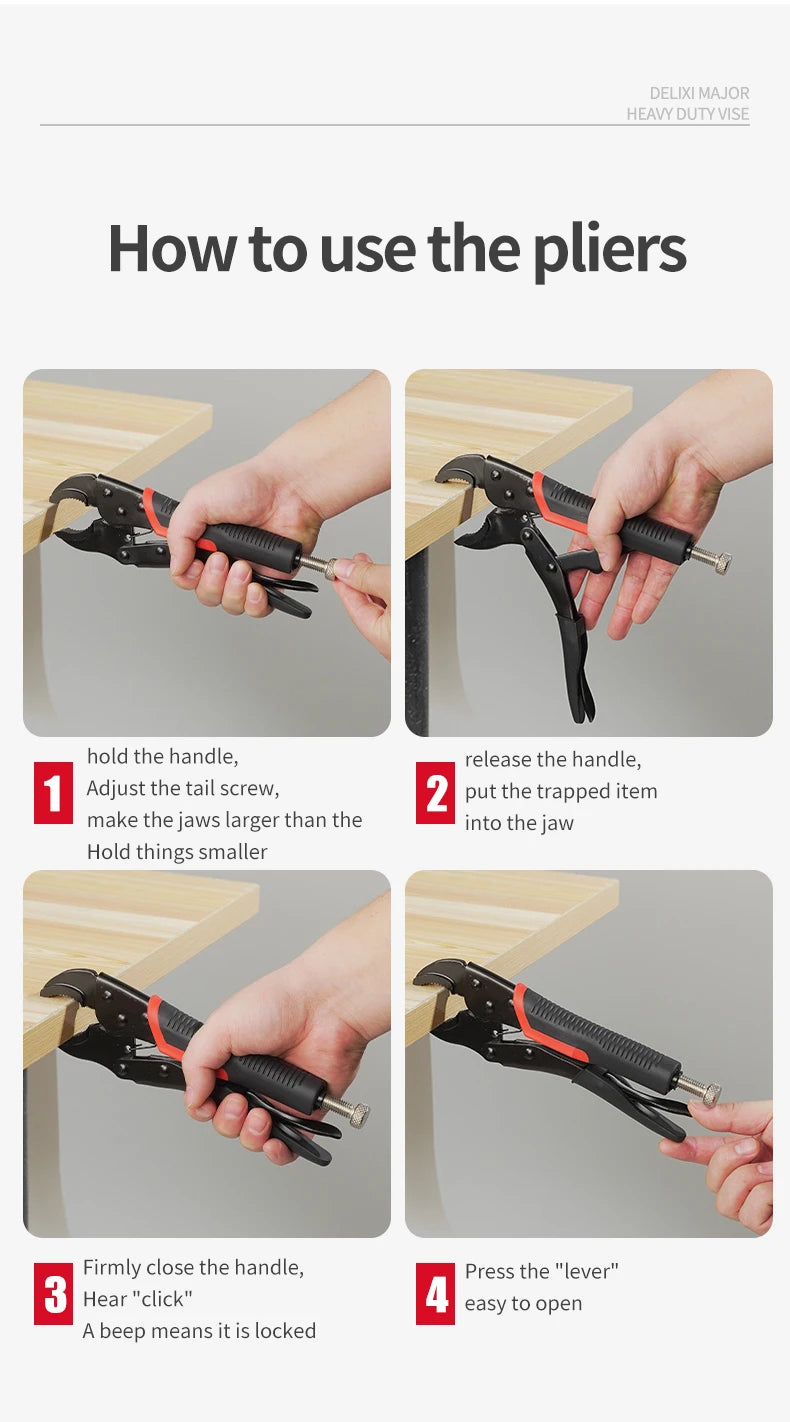 DELIXI MAJOR
HEAVY DUTY VISE

How to use the pliers

1
hold the handle,
Adjust the tail screw,
make the jaws larger than the
Hold things smaller

2
release the handle,
put the trapped item
into the jaw

3
Firmly close the handle,
Hear "click"
A beep means it is locked

4
Press the "lever"
easy to open