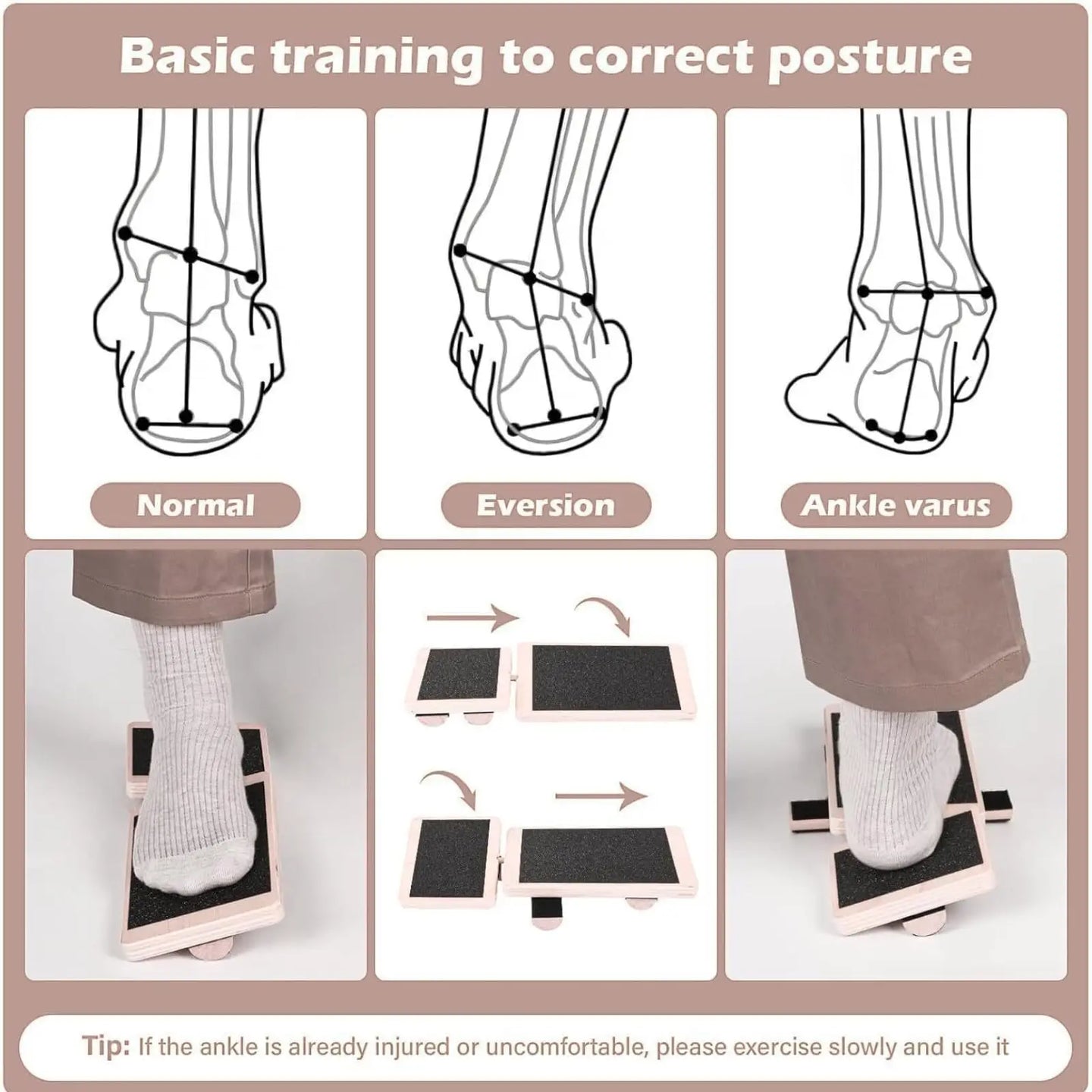 Basic training to correct posture

Normal

Eversion

Ankle varus

Tip: If the ankle is already injured or uncomfortable, please exercise slowly and use it