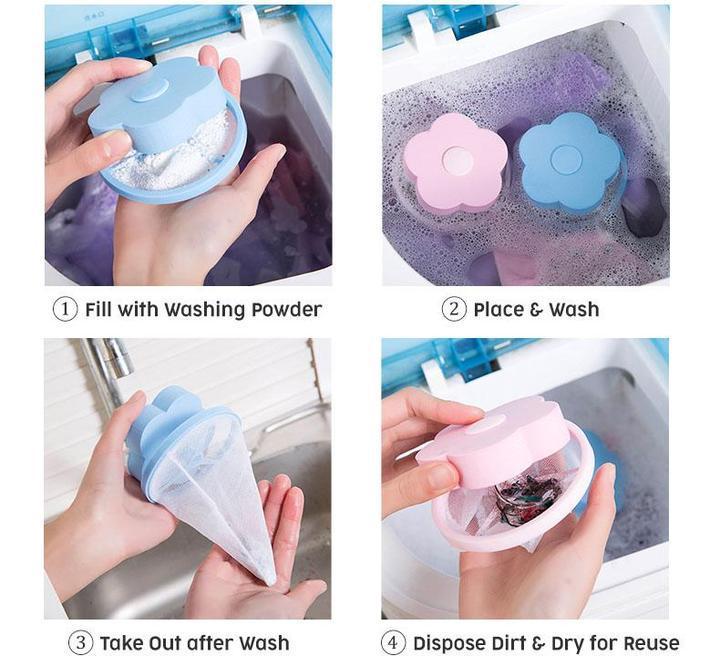 ① Fill with Washing Powder

② Place & Wash

③ Take Out after Wash

④ Dispose Dirt & Dry for Reuse