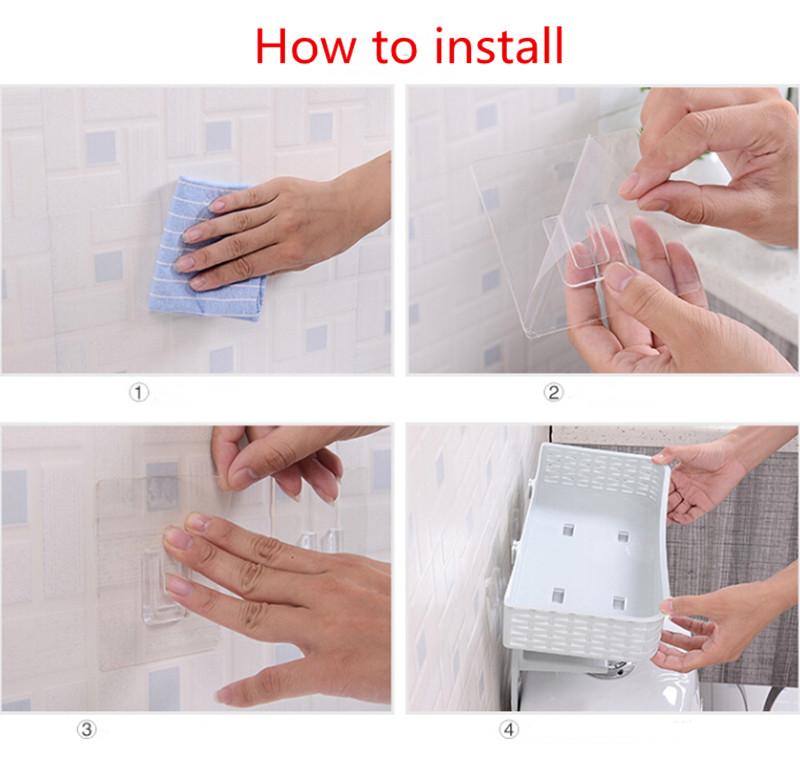 How to install

①

②

③

④