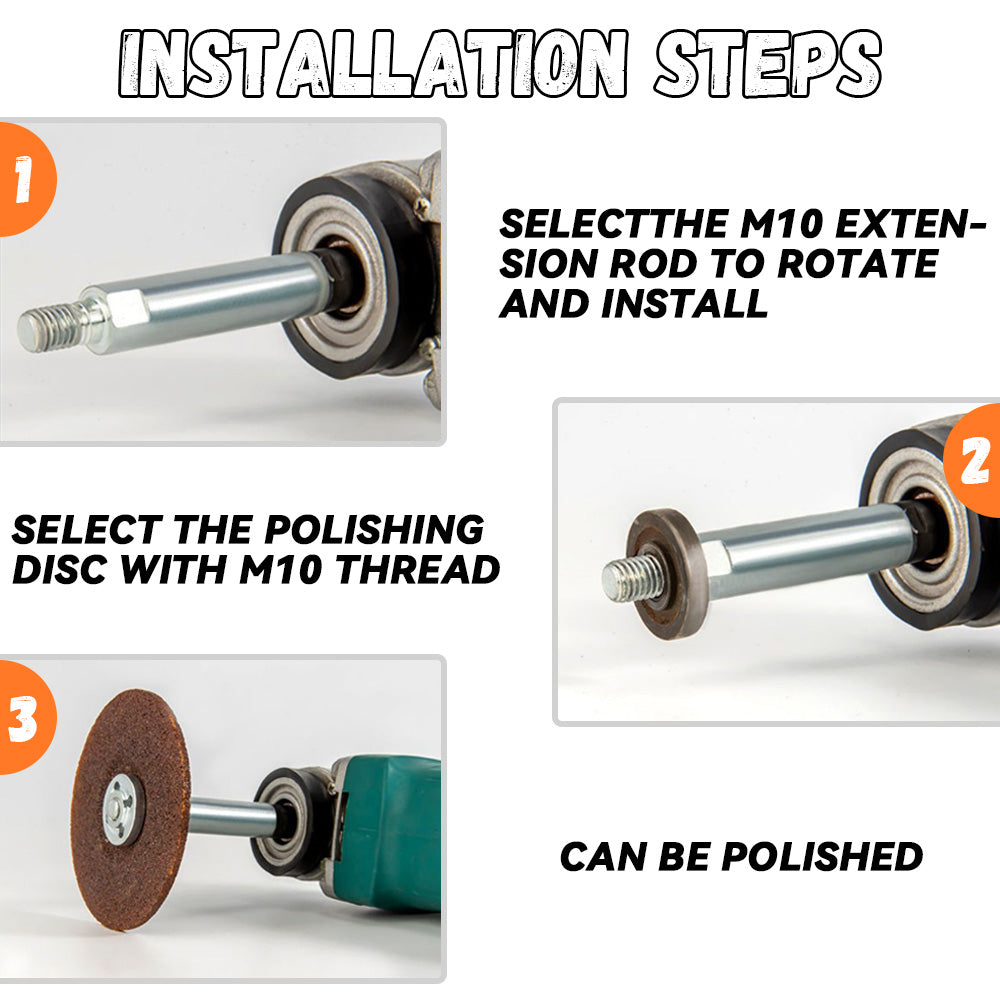 INSTALLATION STEPS

1

SELECTTHE M10 EXTENSION ROD TO ROTATE AND INSTALL

2

SELECT THE POLISHING DISC WITH M10 THREAD

3

CAN BE POLISHED