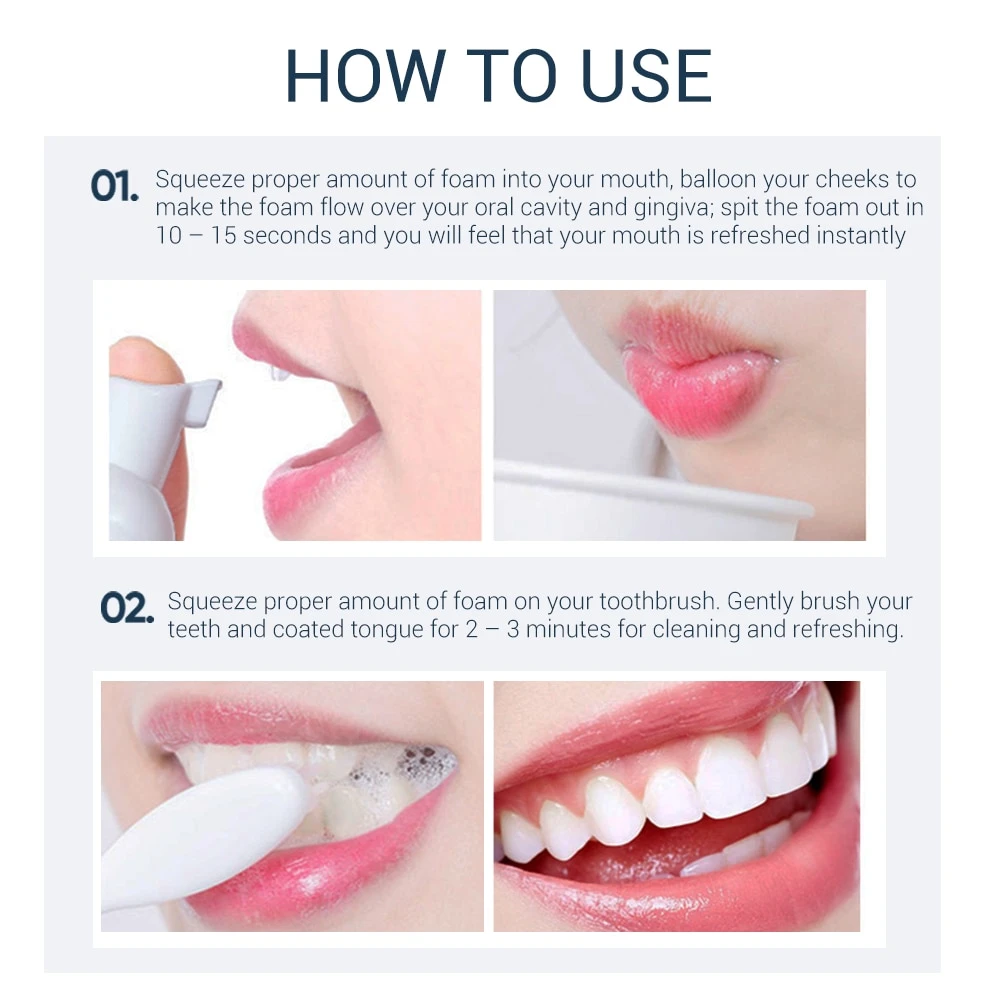 HOW TO USE

01. Squeeze proper amount of foam into your mouth, balloon your cheeks to make the foam flow over your oral cavity and gingiva; spit the foam out in 10 – 15 seconds and you will feel that your mouth is refreshed instantly

02. Squeeze proper amount of foam on your toothbrush. Gently brush your teeth and coated tongue for 2 – 3 minutes for cleaning and refreshing.