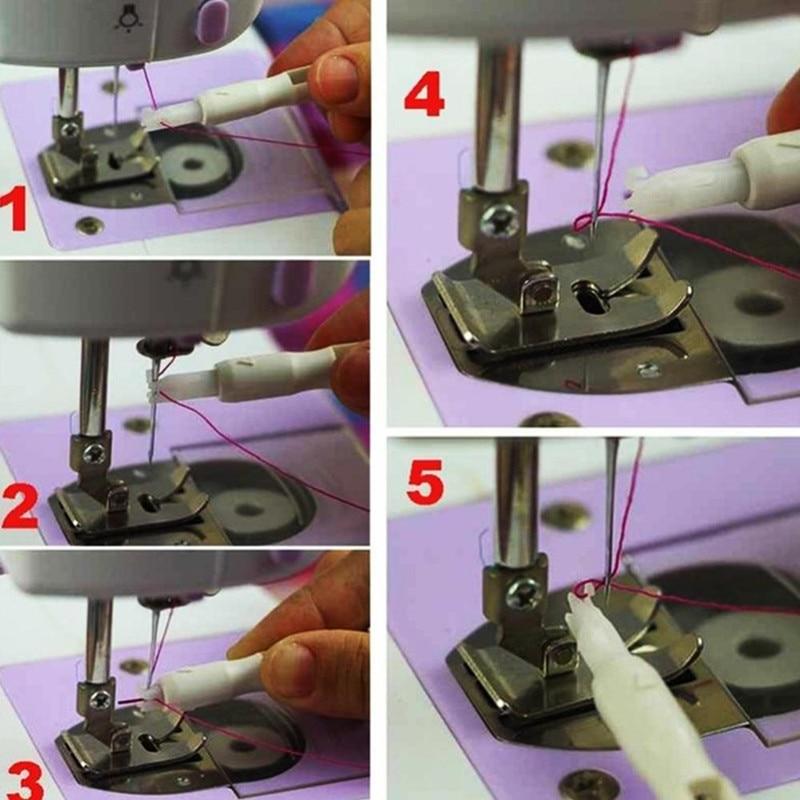 1
2
3
4
5