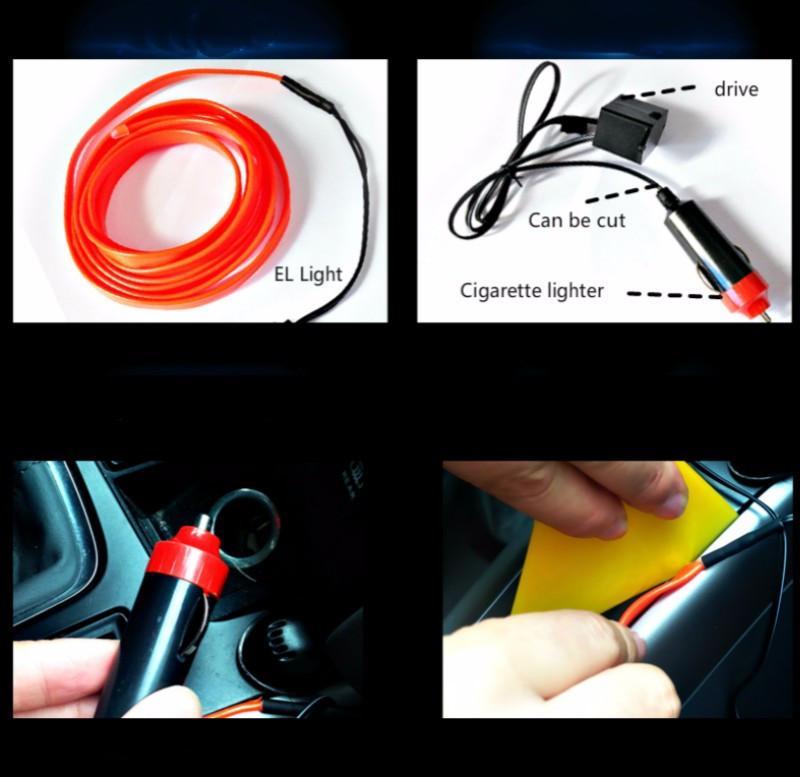 EL Light

drive

Can be cut

Cigarette lighter