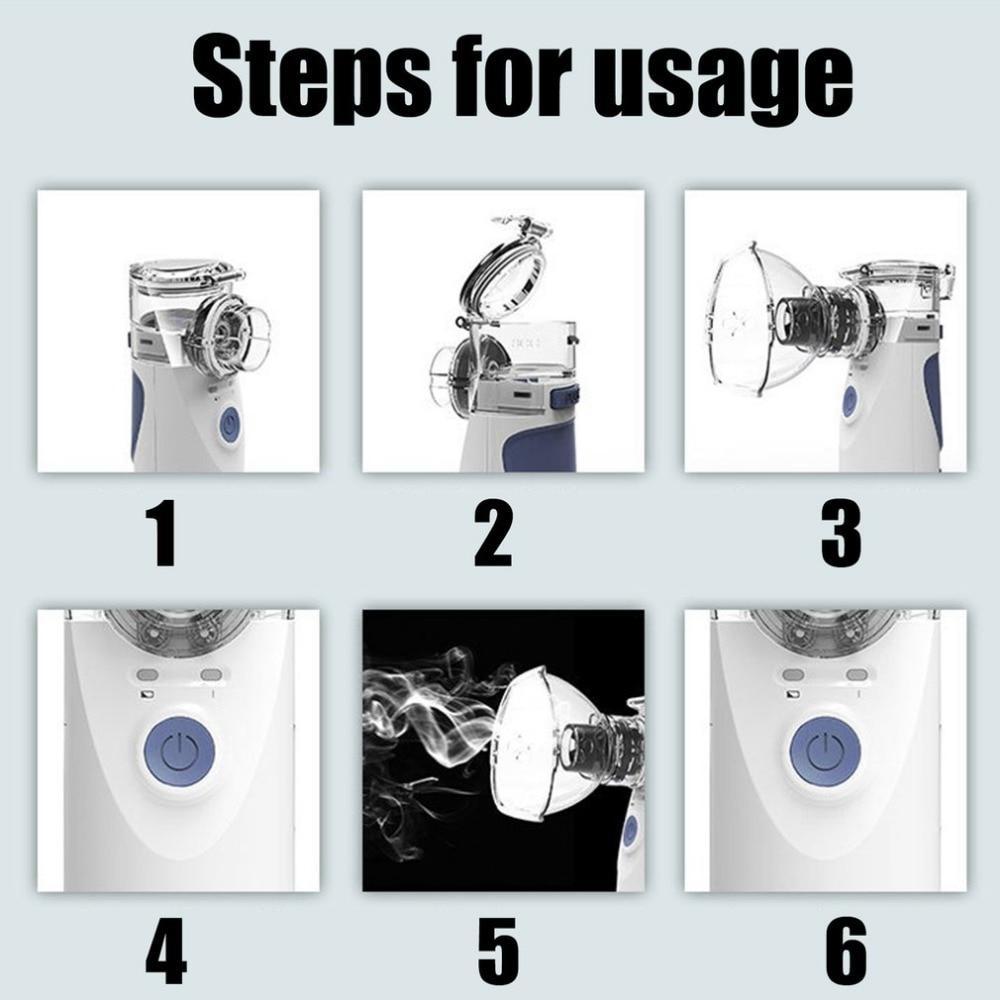 Steps for usage

1

2

3

4

5

6