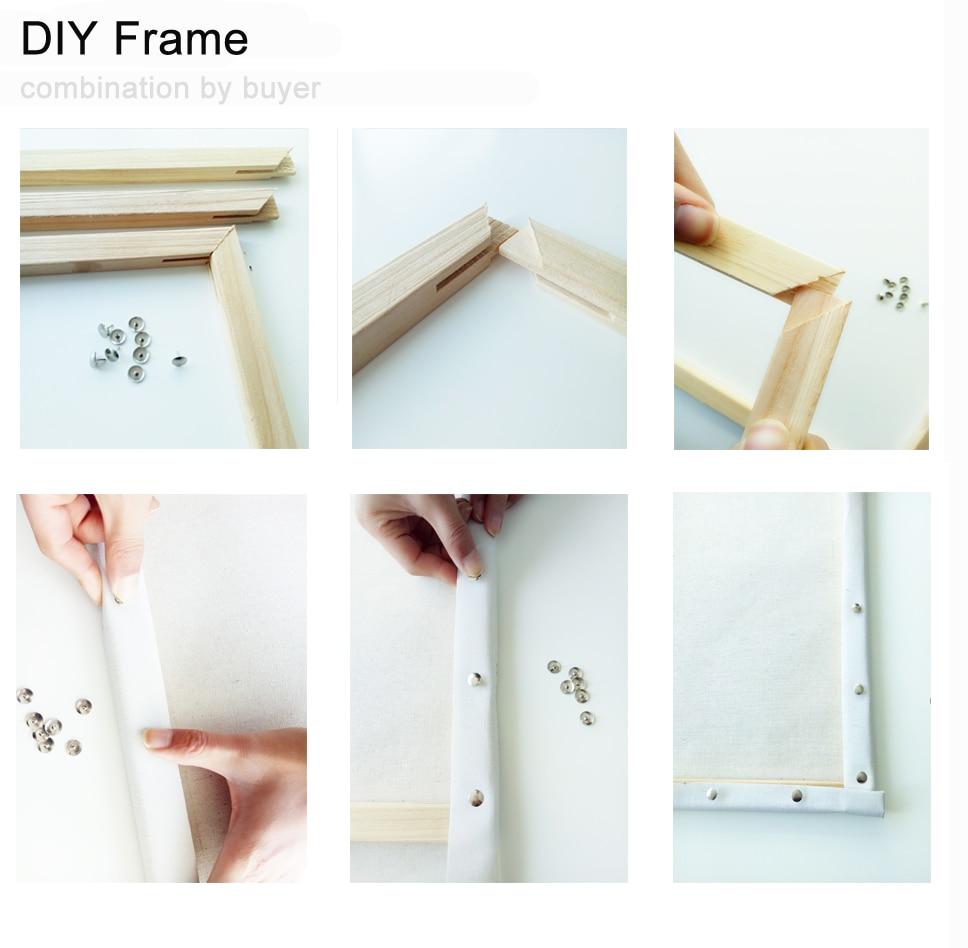 DIY Frame
combination by buyer