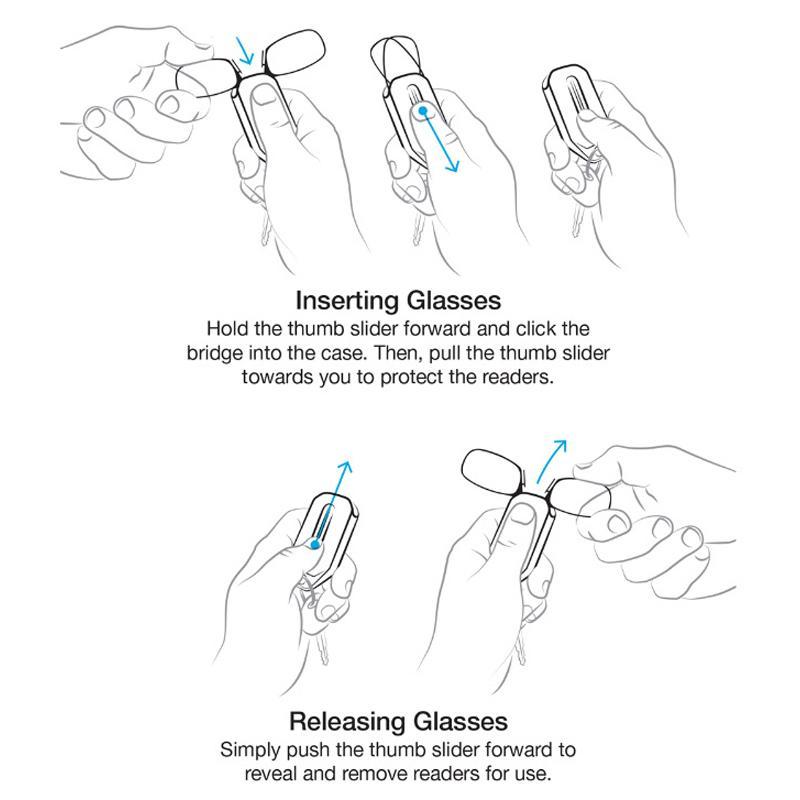 Inserting Glasses

Hold the thumb slider forward and click the bridge into the case. Then, pull the thumb slider towards you to protect the readers.

Releasing Glasses

Simply push the thumb slider forward to reveal and remove readers for use.