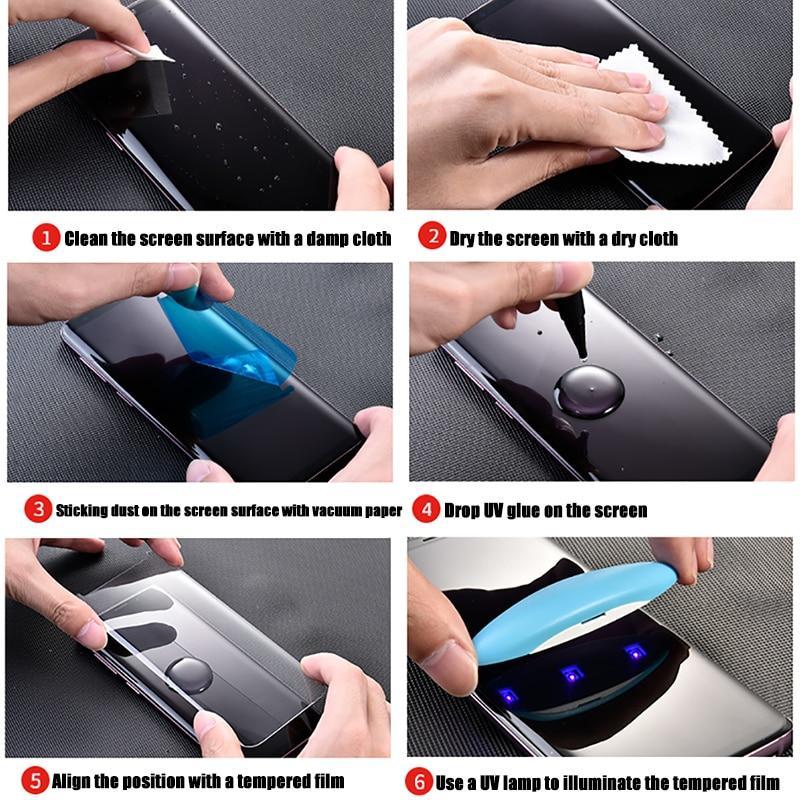 1 Clean the screen surface with a damp cloth

2 Dry the screen with a dry cloth

3 Sticking dust on the screen surface with vacuum paper

4 Drop UV glue on the screen

5 Align the position with a tempered film

6 Use a UV lamp to illuminate the tempered film